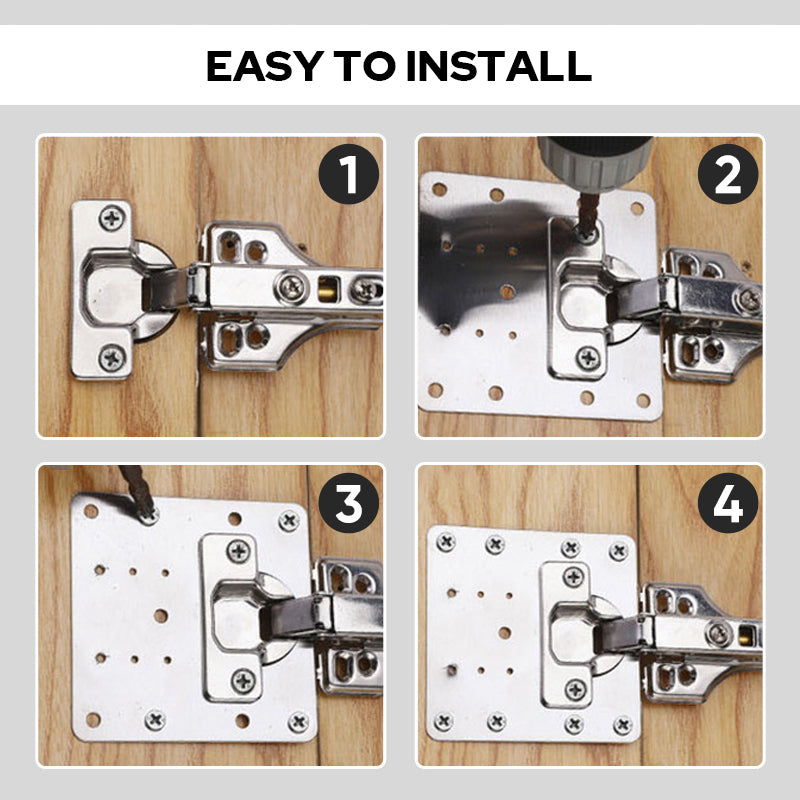 EASY TO INSTALL

1

2

3

4