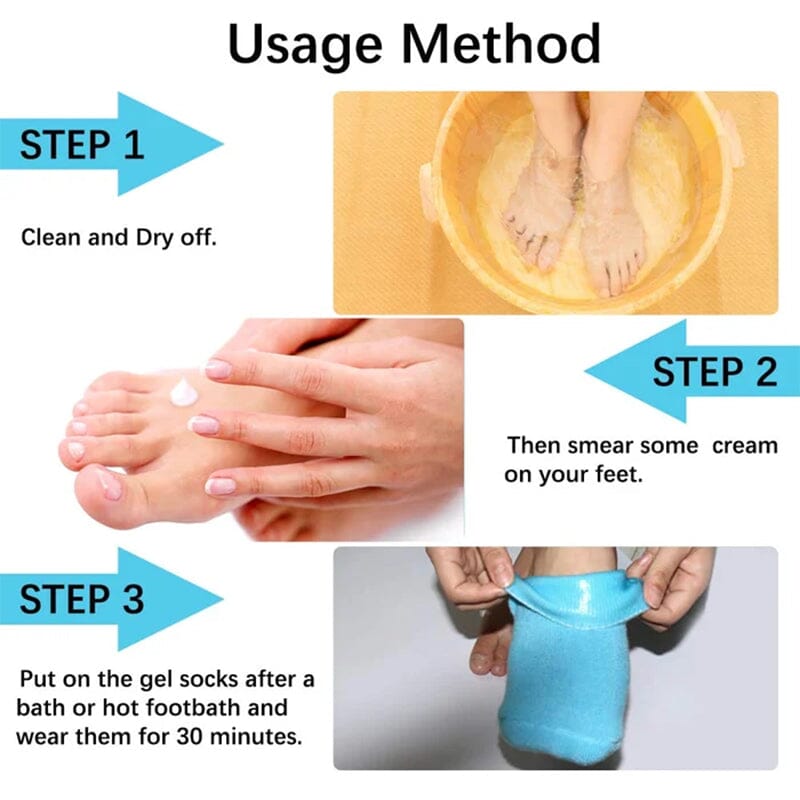 Usage Method

STEP 1

Clean and Dry off.

STEP 2

Then smear some cream on your feet.

STEP 3

Put on the gel socks after a bath or hot footbath and wear them for 30 minutes.