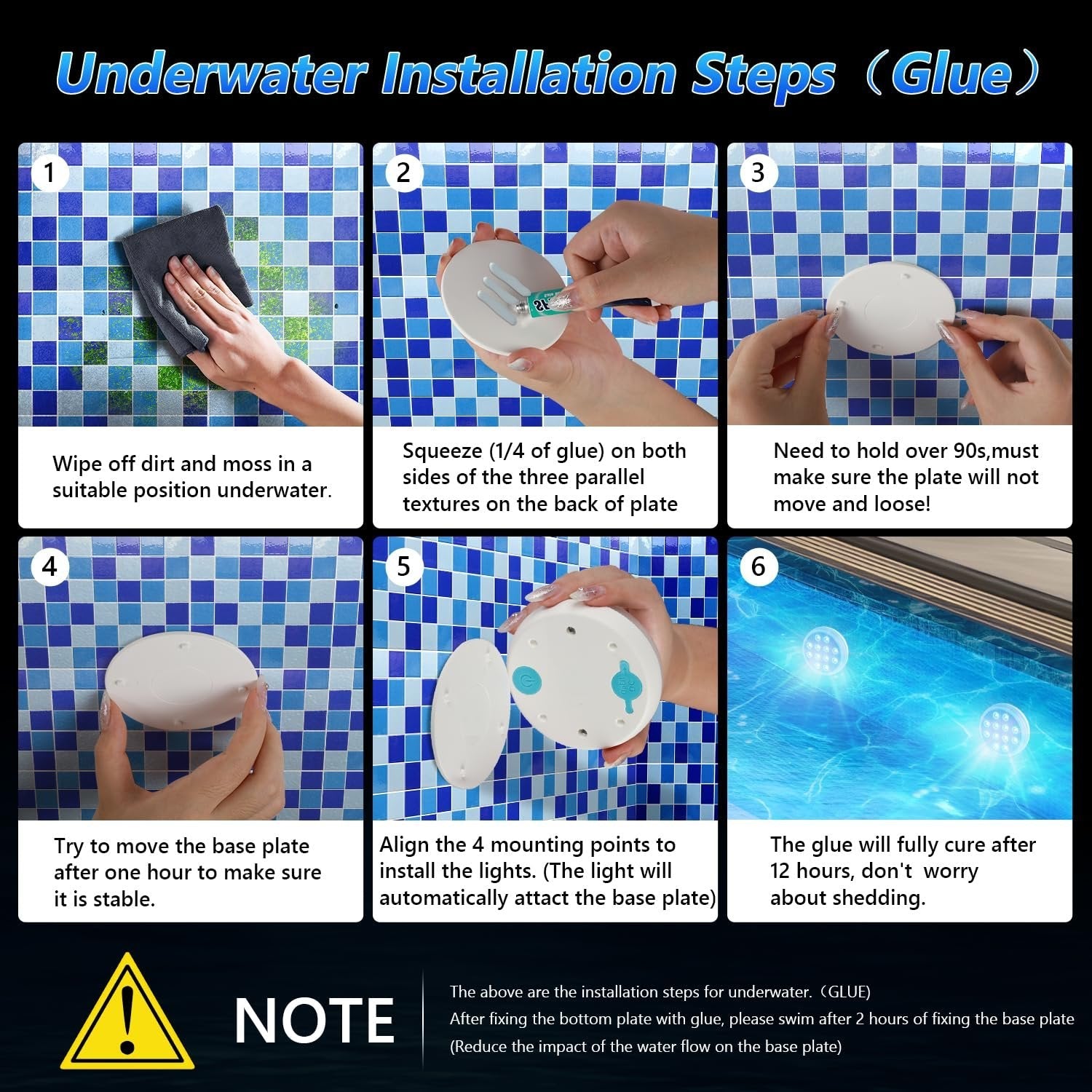 Underwater Installation Steps（Glue）

1

Wipe off dirt and moss in a suitable position underwater.

2

Squeeze (1/4 of glue) on both sides of the three parallel textures on the back of plate

3

Need to hold over 90s,must make sure the plate will not move and loose!

4

Try to move the base plate after one hour to make sure it is stable.

5

Align the 4 mounting points to install the lights. (The light will automatically attact the base plate)

6

The glue will fully cure after 12 hours, don't worry about shedding.

NOTE

The above are the installation steps for underwater.（GLUE)
After fixing the bottom plate with glue, please swim after 2 hours of fixing the base plate
(Reduce the impact of the water flow on the base plate)