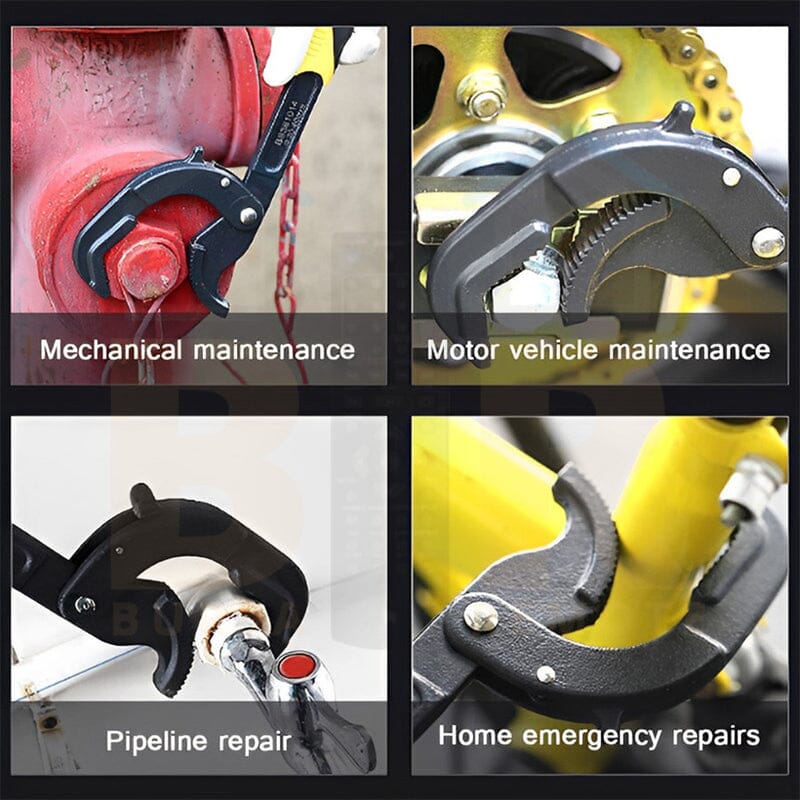 Mechanical maintenance

Motor vehicle maintenance

Pipeline repair

Home emergency repairs