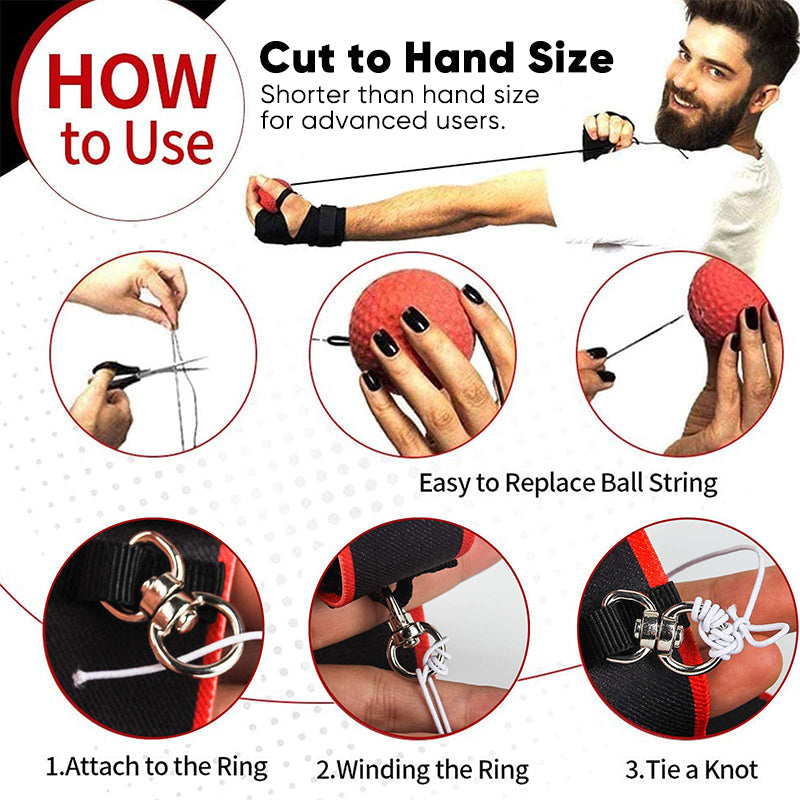 HOW to Use

Cut to Hand Size
Shorter than hand size for advanced users.

Easy to Replace Ball String

1.Attach to the Ring

2.Winding the Ring

3.Tie a Knot