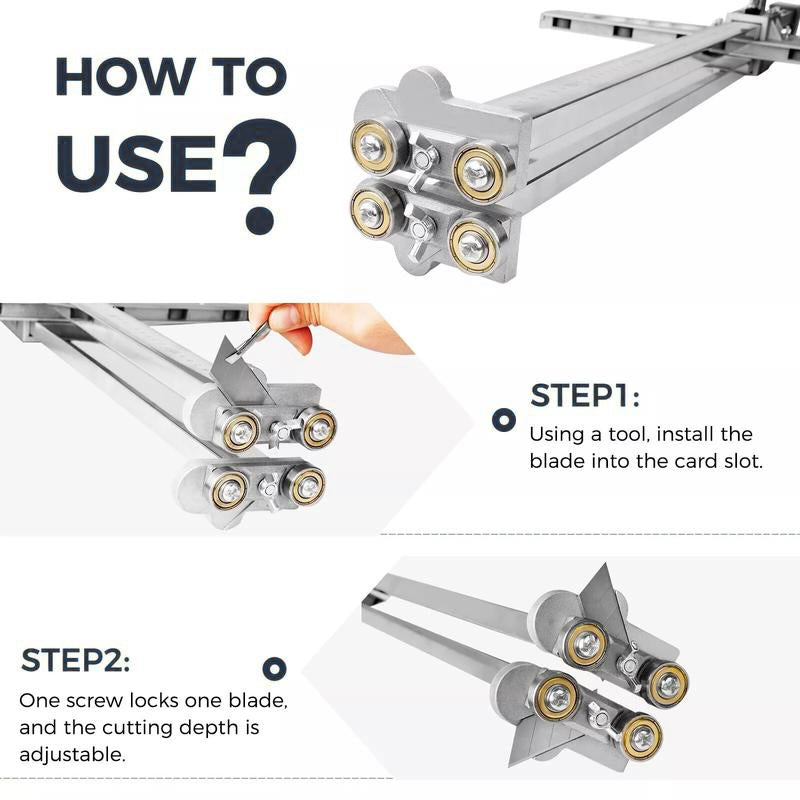 HOW TO USE?

STEP1:
Using a tool, install the blade into the card slot.

STEP2:
One screw locks one blade, and the cutting depth is adjustable.