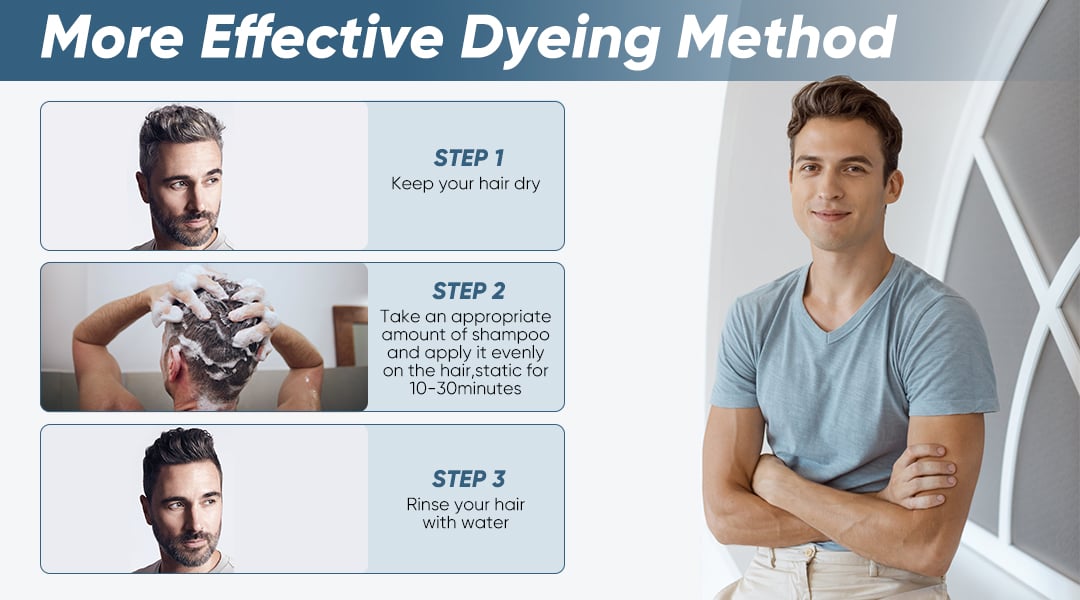 More Effective Dyeing Method

STEP 1
Keep your hair dry

STEP 2
Take an appropriate amount of shampoo and apply it evenly on the hair,static for 10-30minutes

STEP 3
Rinse your hair with water