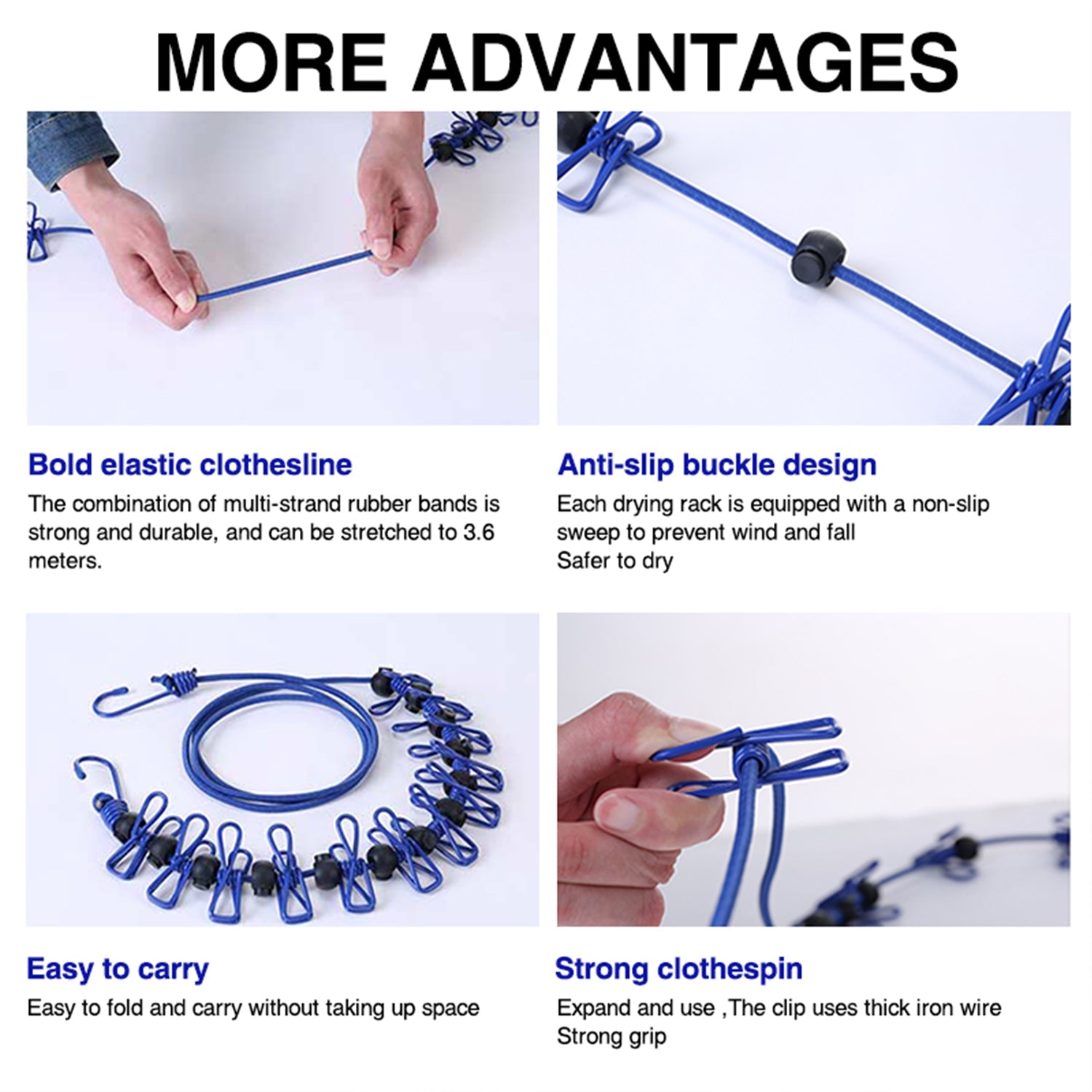 MORE ADVANTAGES

Bold elastic clothesline

The combination of multi-strand rubber bands is strong and durable, and can be stretched to 3.6 meters.

Anti-slip buckle design

Each drying rack is equipped with a non-slip sweep to prevent wind and fall
Safer to dry

Easy to carry

Easy to fold and carry without taking up space

Strong clothespin

Expand and use ,The clip uses thick iron wire
Strong grip